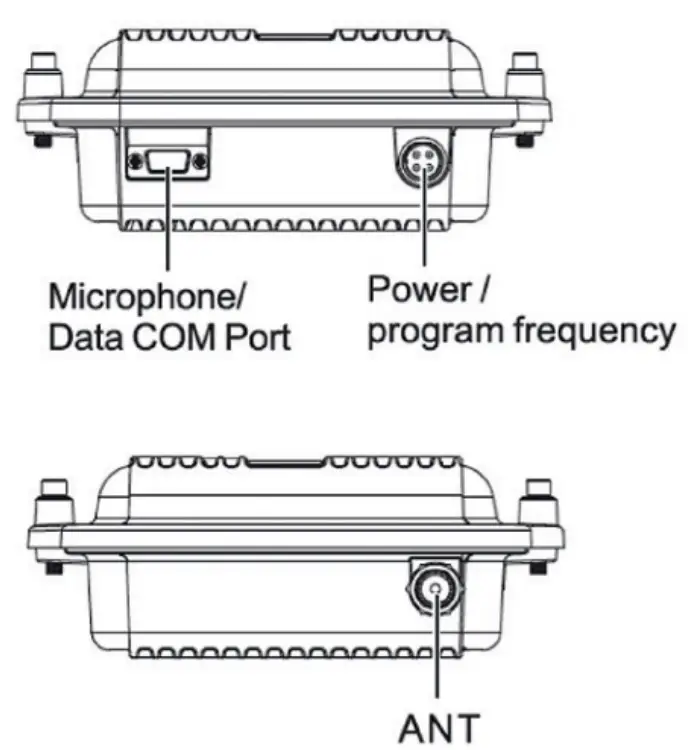 Microphone/
Data COM Port

Power /
program frequency

ANT