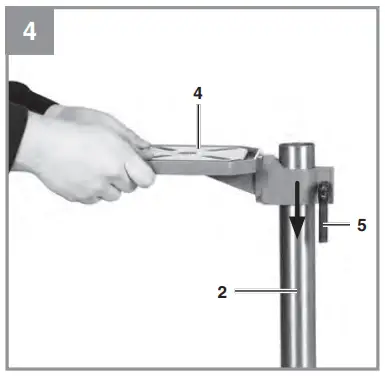 4
4
5
2