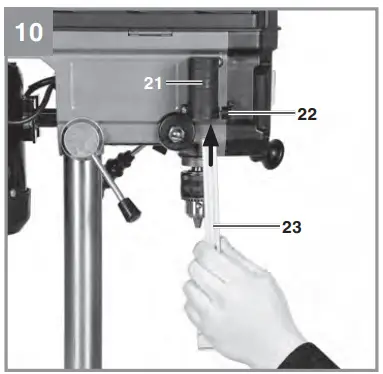 10

21

22

23