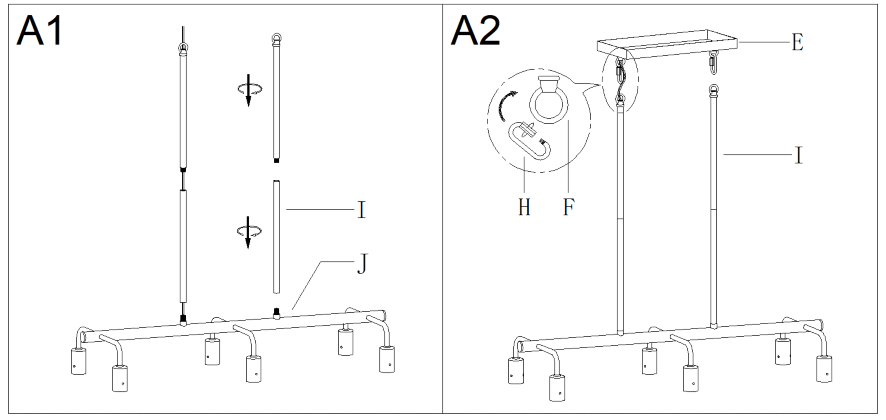 A1

I

J

A2

E

I

H

F