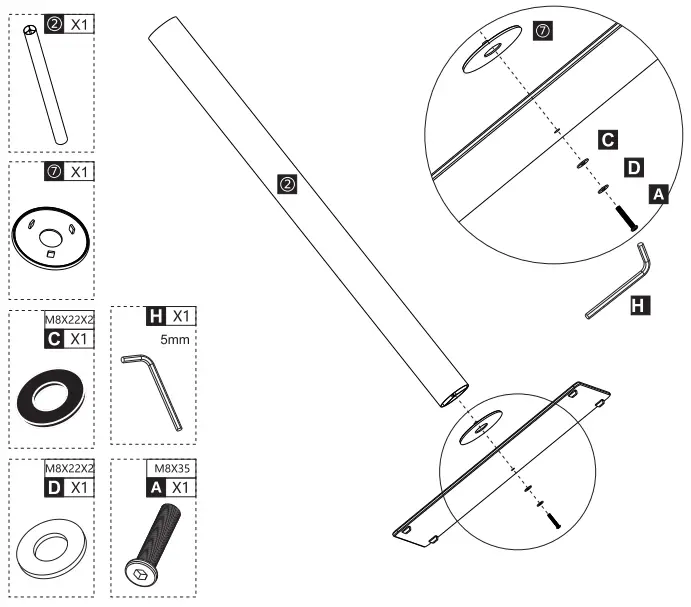 ② X1

⑦ X1

M8X22X2
C X1

H X1
5mm

M8X22X2
D X1

M8X35
A X1

②

⑦

C

D

A

H