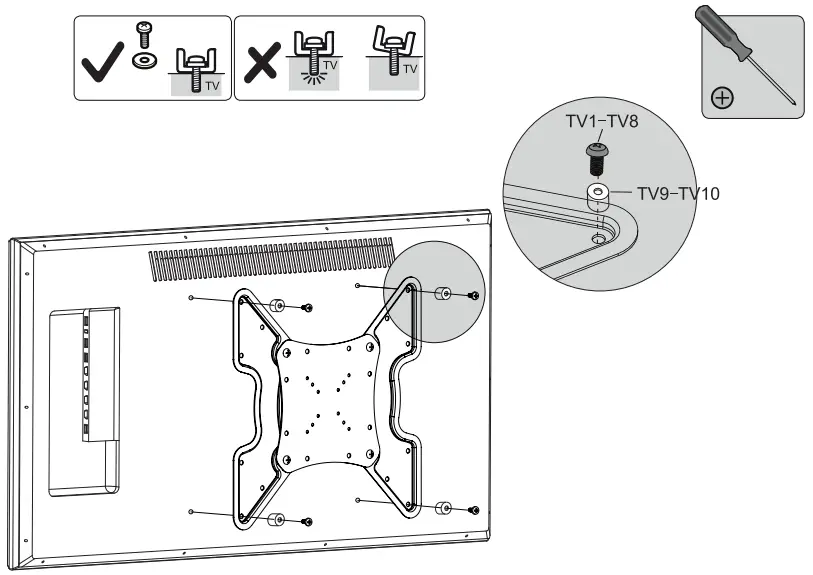 TV

TV

TV

TV1–TV8

TV9–TV10