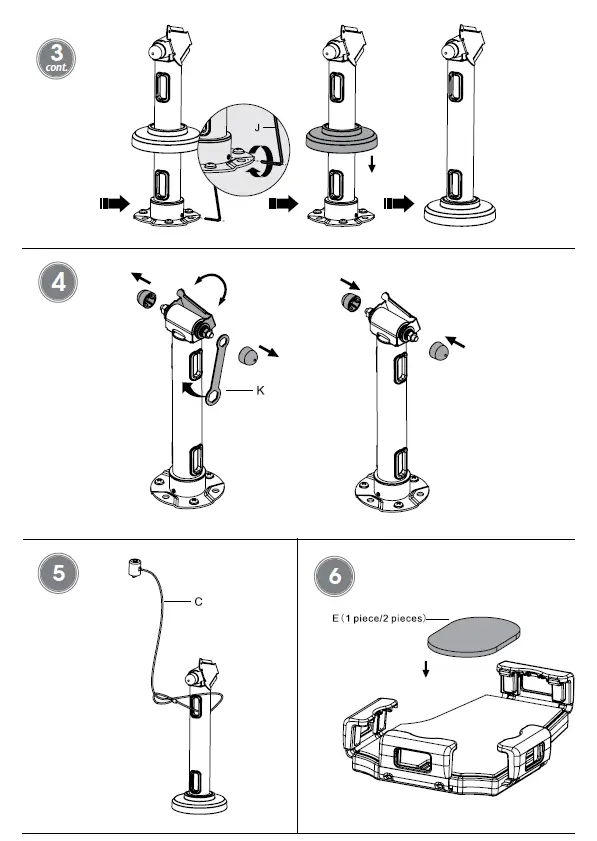 3 cont.

J

4

K

5

C

6

E (1 piece/2 pieces)