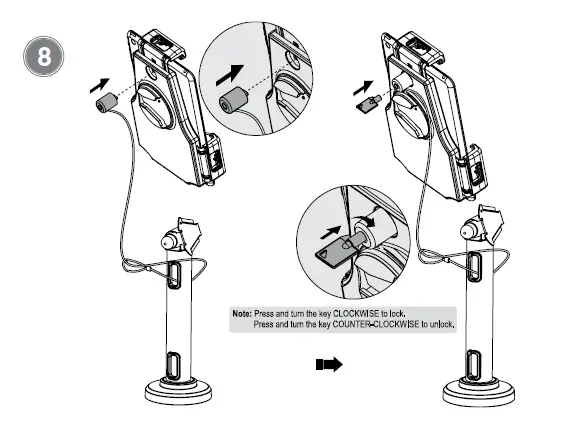 8

Note: Press and turn the key CLOCKWISE to lock.
Press and turn the key COUNTER-CLOCKWISE to unlock.