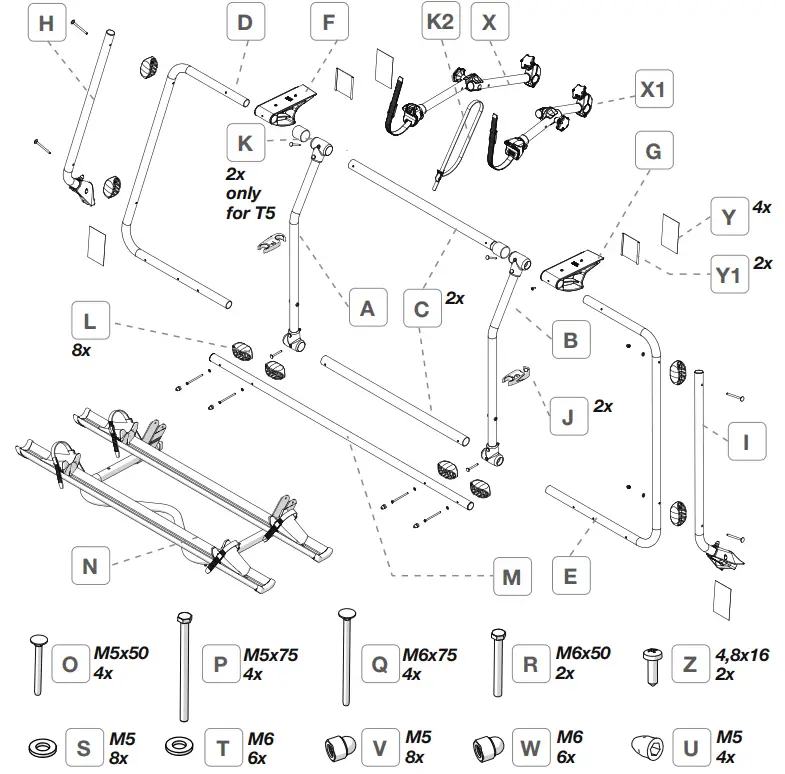 H
D
F
K2
X
X1
K
2x only for T5
G
Y 4x
Y1 2x
A
C 2x
B
L 8x
J 2x
I
N
M
E
O M5x50 4x
P M5x75 4x
Q M6x75 4x
R M6x50 2x
Z 4,8x16 2x
S M5 8x
T M6 6x
V M5 8x
W M6 6x
U M5 4x