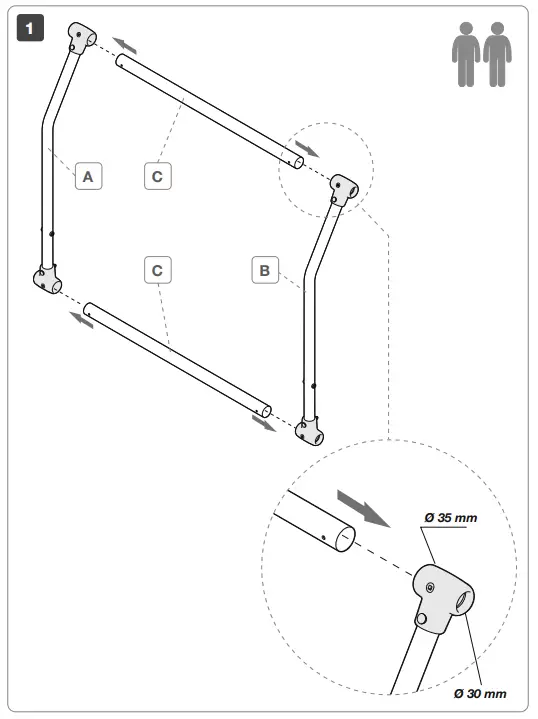 1

A

C

C

B

Ø 35 mm

Ø 30 mm