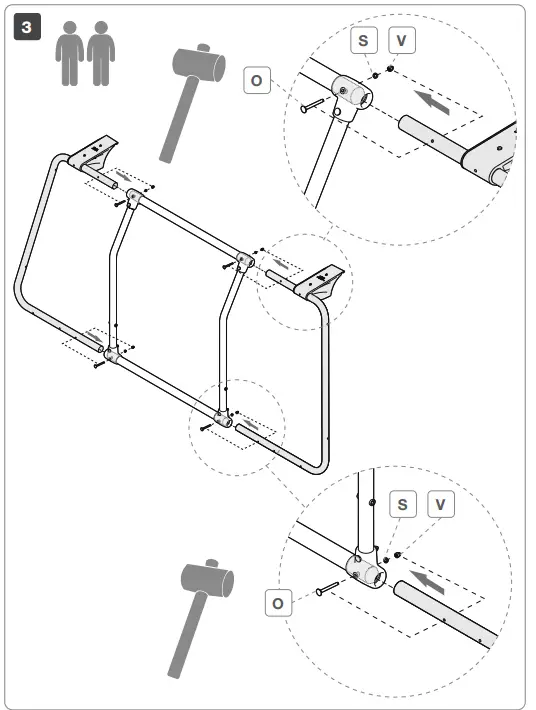 3

S V

O

S V

O