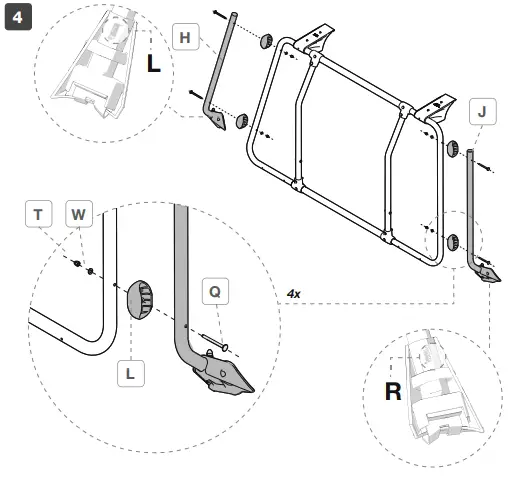 4

L

H

J

T

W

Q

4x

L

R