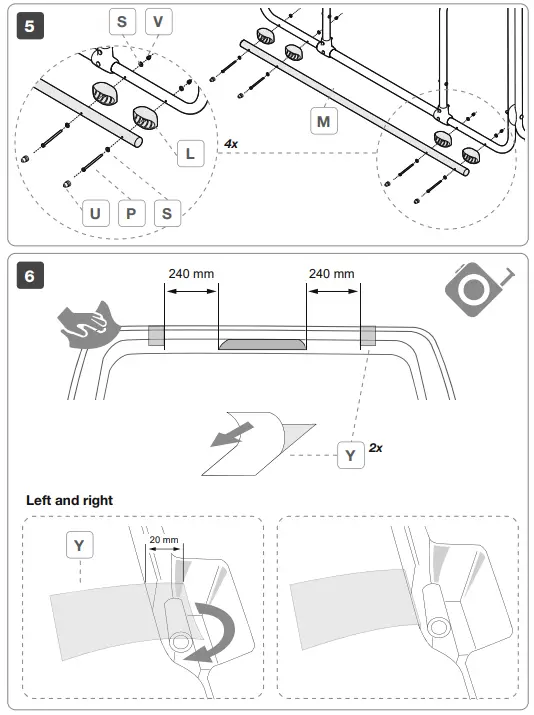 5

S V

L

4x

M

U P S

6

240 mm

240 mm

Y 2x

Left and right

Y

20 mm