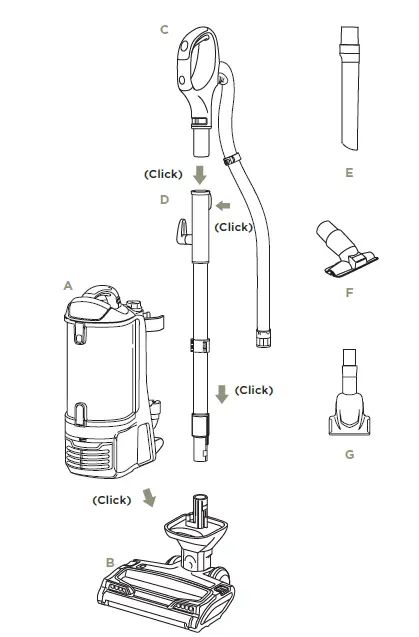 C

(Click)

D

(Click)

E

F

A

(Click)

G

(Click)

B