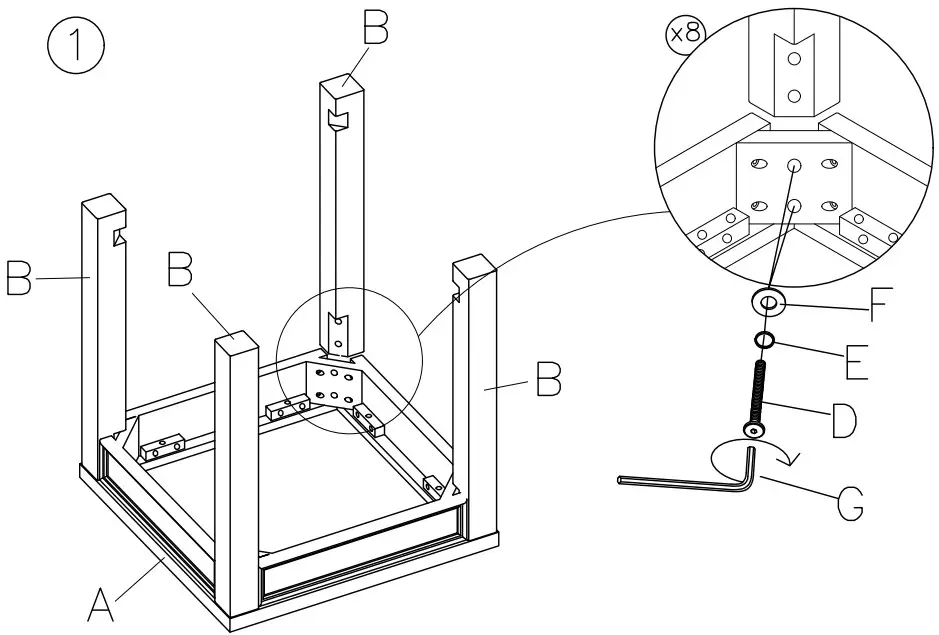 1

B

B

B

B

A

x8

F

E

D

G