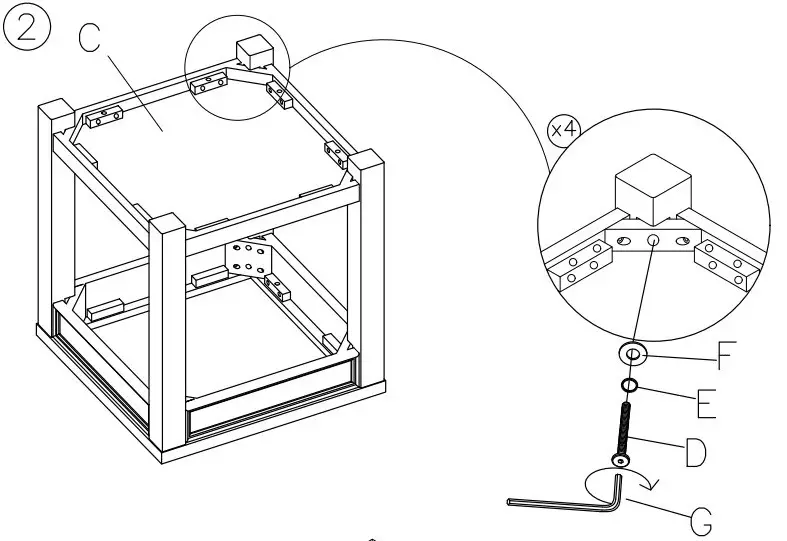 2

C

x4

F

E

D

G