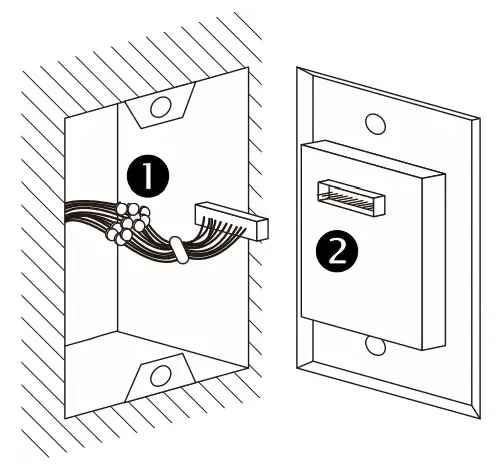 1

2