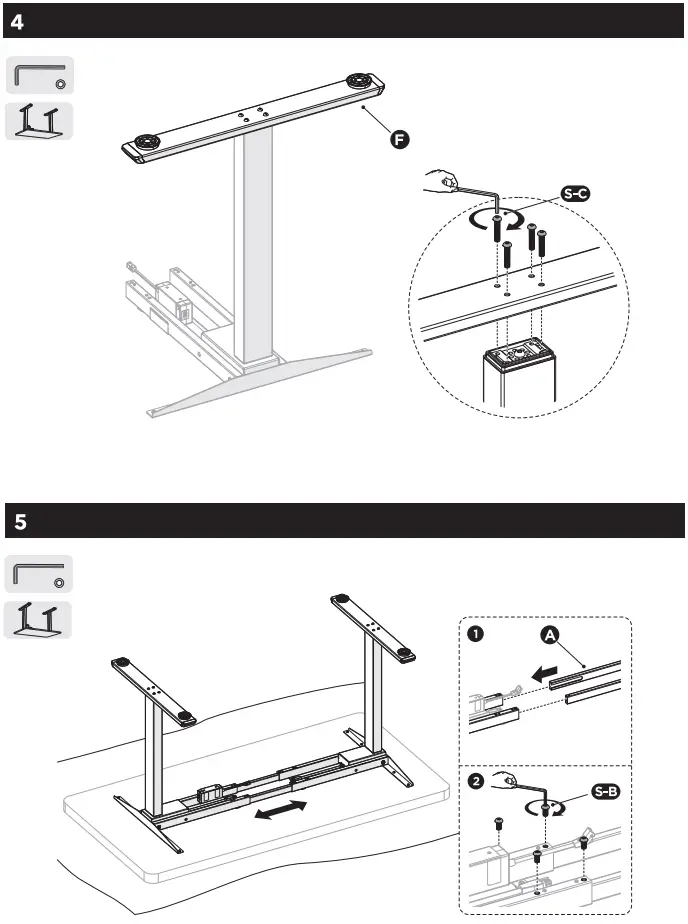 4

F

S-C

5

1

A

2

S-B