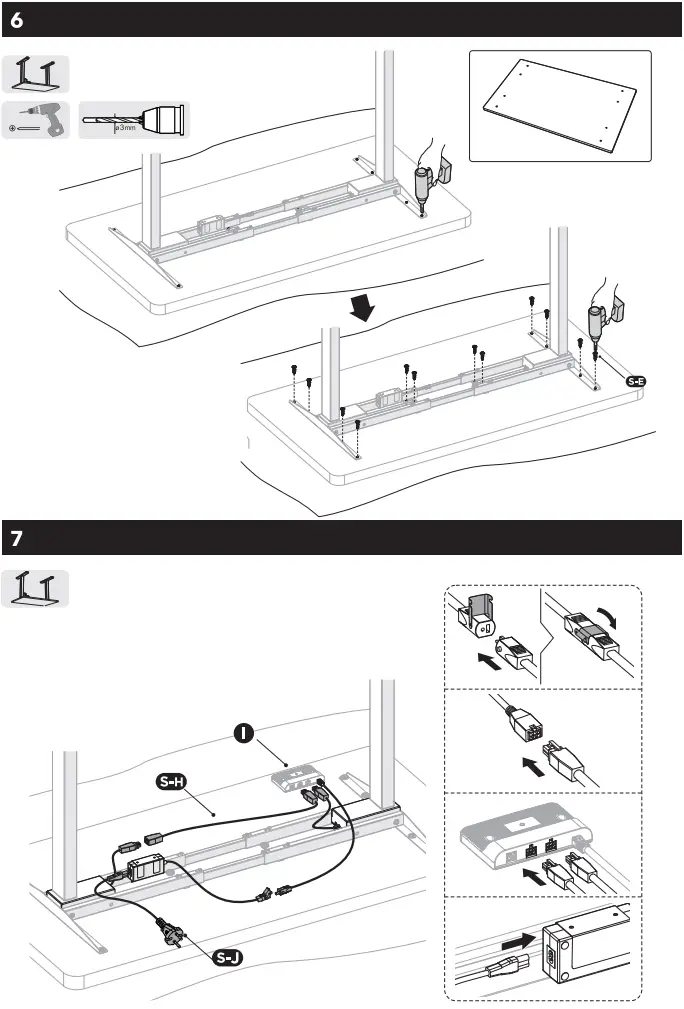 6

ø3mm

S-E

7

I

S-H

S-J