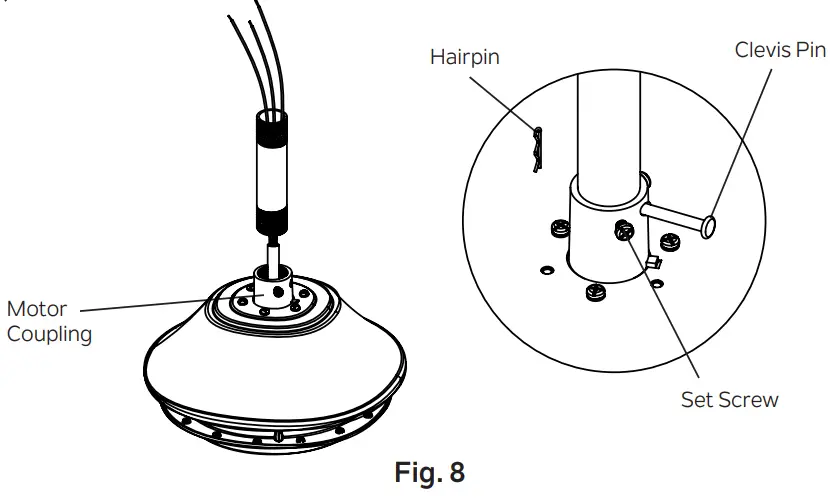 Hairpin

Clevis Pin

Motor Coupling

Set Screw

Fig. 8