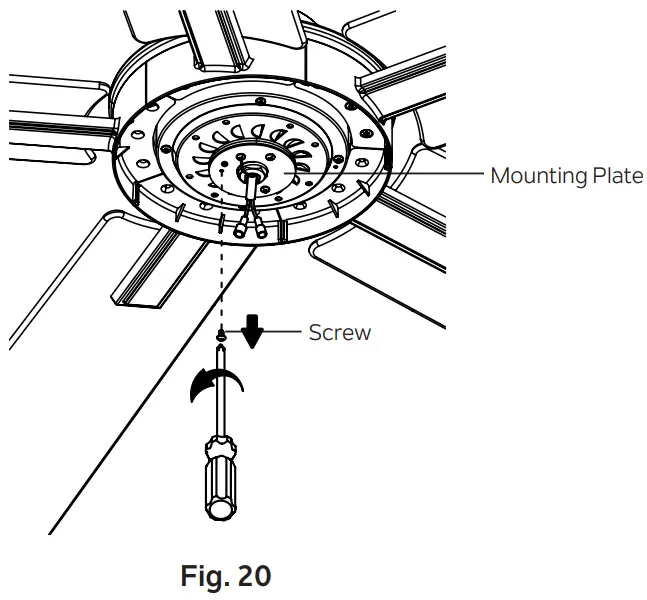 Mounting Plate

Screw

Fig. 20