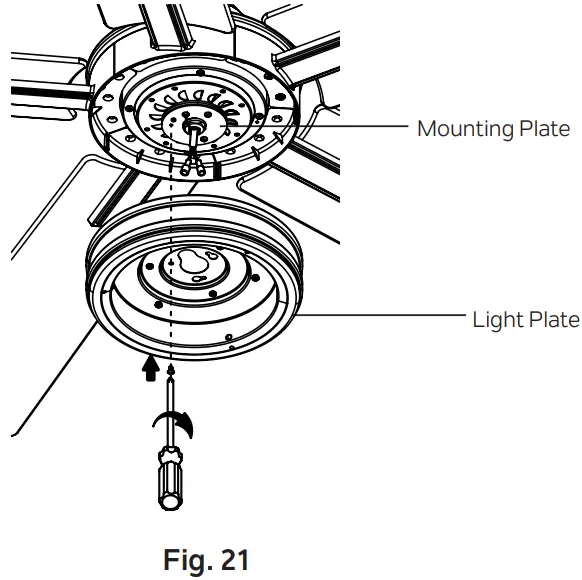 Mounting Plate

Light Plate

Fig. 21