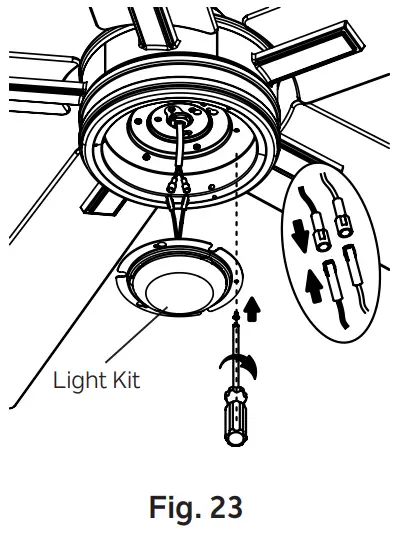 Light Kit

Fig. 23