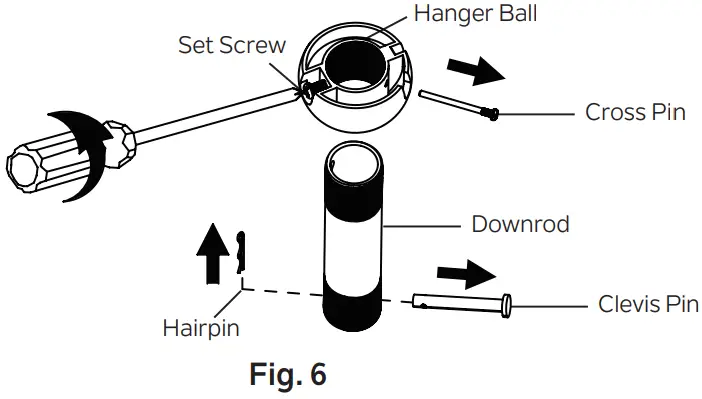 Hanger Ball
Set Screw
Cross Pin
Downrod
Hairpin
Clevis Pin
Fig. 6