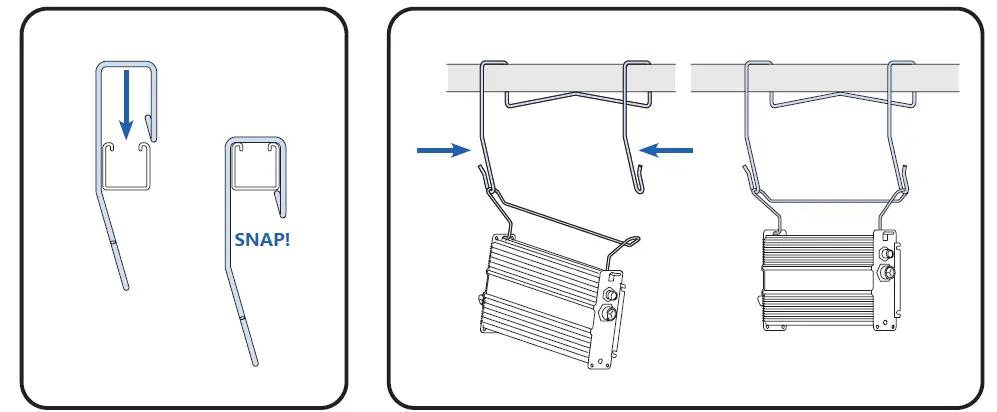 SNAP!