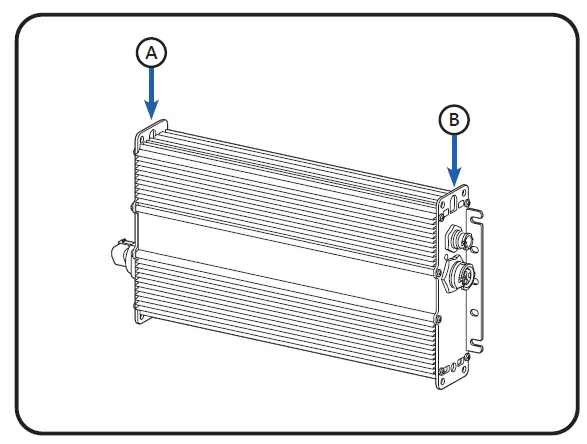 A
B