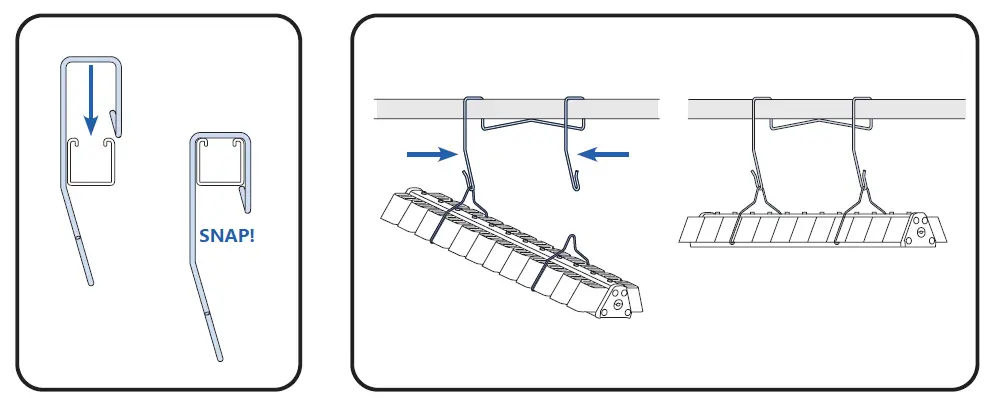 SNAP!