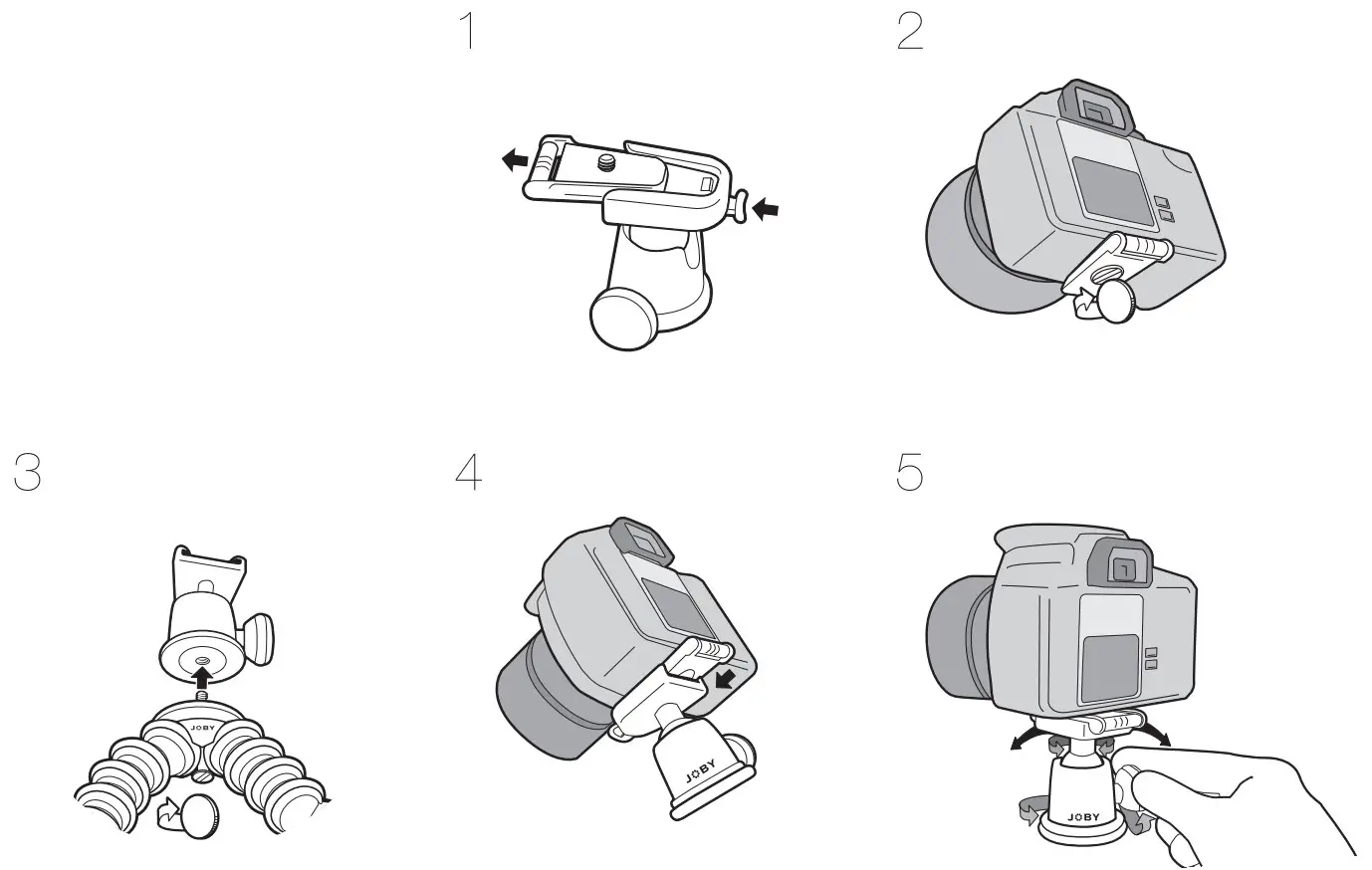 1

2

3

JOBY

4

JOBY

5

JOBY