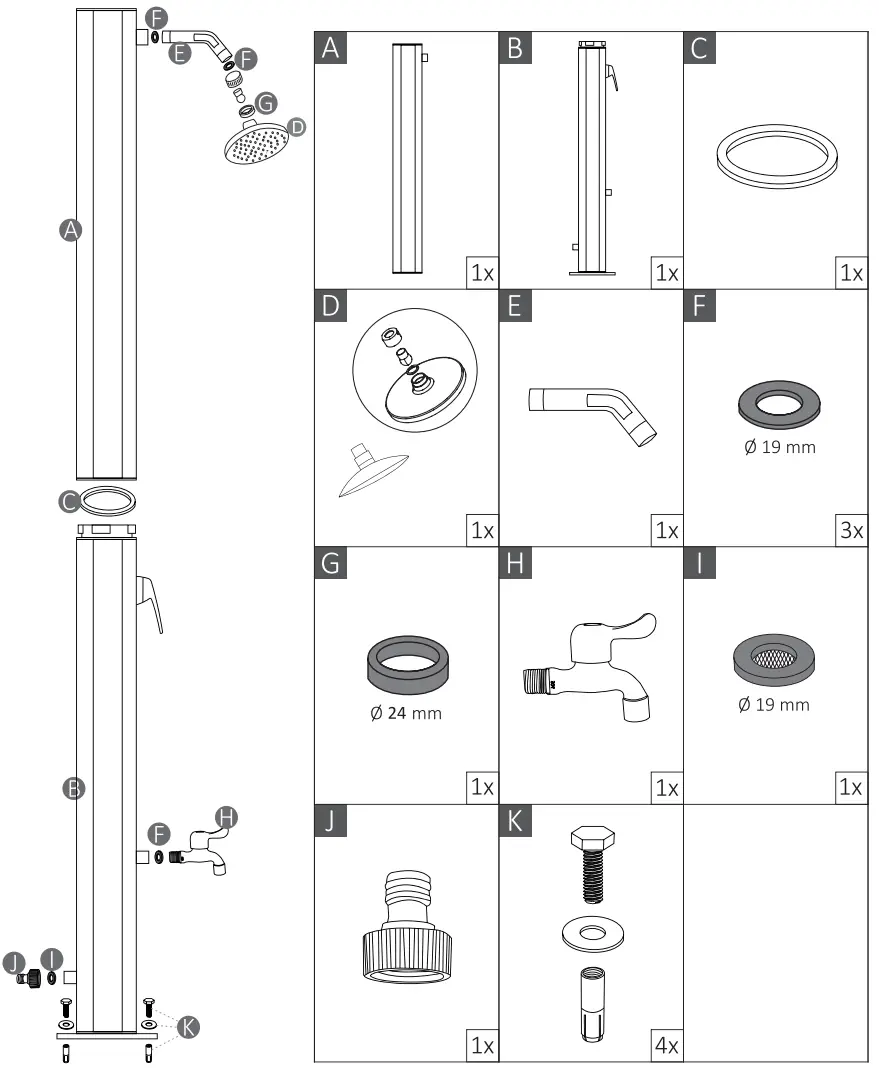 F
E
F
G
D
A
C
B
F
H
J
I
K

| A 1x | B 1x | C 1x |
|---|---|---|
| D 1x | E 1x | F Ø 19 mm 3x |
| G Ø 24 mm 1x | H 1x | I Ø 19 mm 1x |
| J 1x | K 4x | |