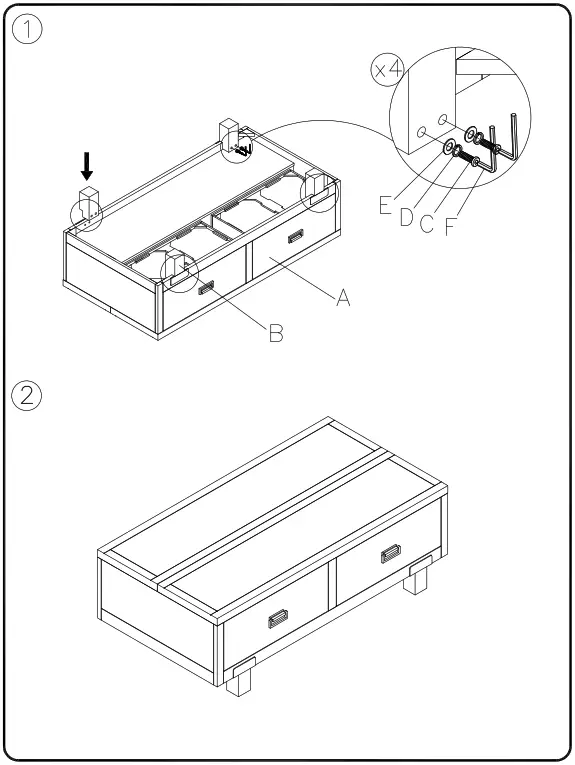 1

x4

E D C F

A

B

2