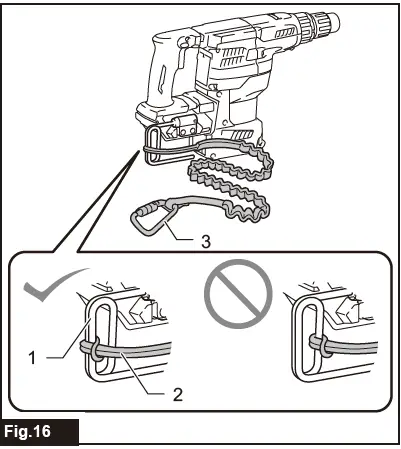 3

1

2

Fig.16