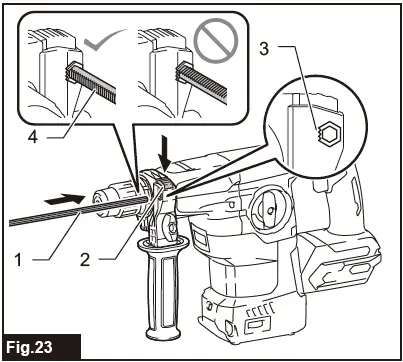 3

4

1

2

Fig.23