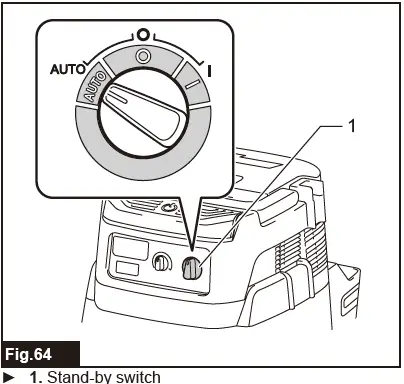 O
AUTO
I
AUTO
O
I
1
Fig.64
► 1. Stand-by switch