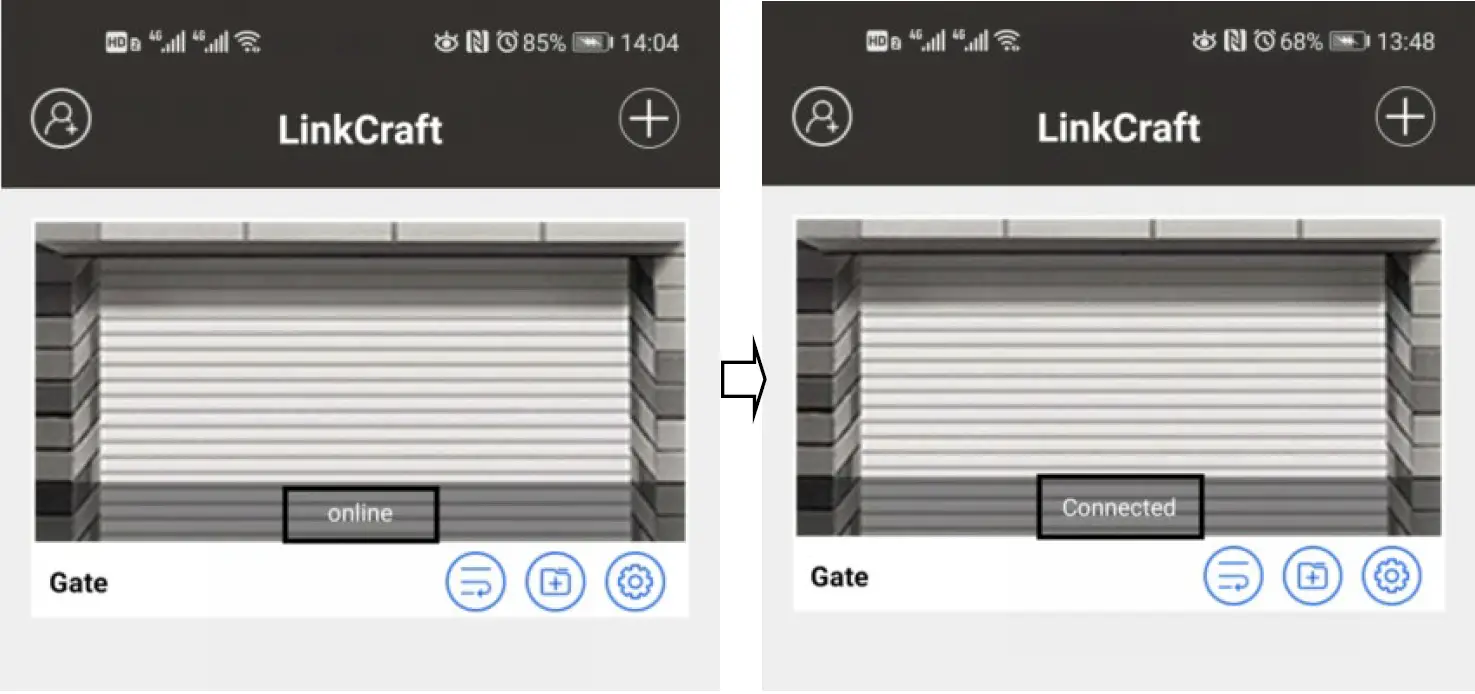 HD 4G 4G 85% 14:04

LinkCraft

online

Gate

HD 4G 4G 68% 13:48

LinkCraft

Connected

Gate