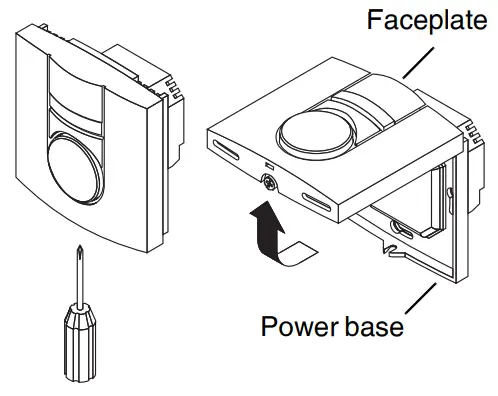 Faceplate

Power base