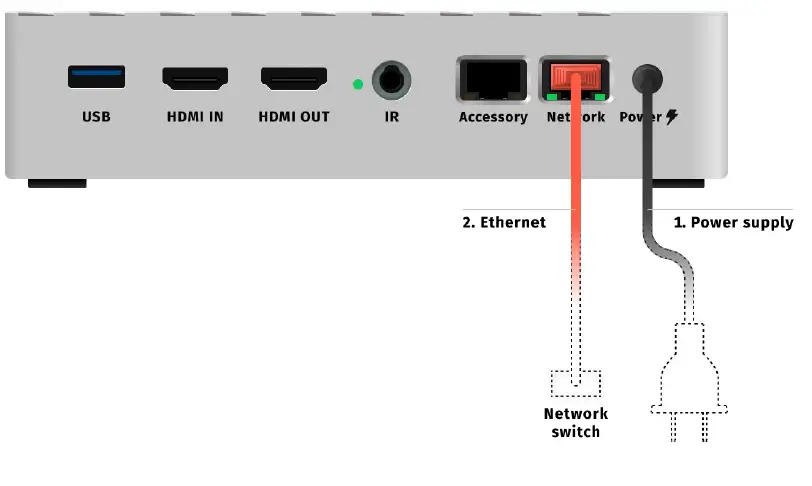 USB
HDMI IN
HDMI OUT
IR
Accessory
Network
Power

2. Ethernet
1. Power supply

Network switch