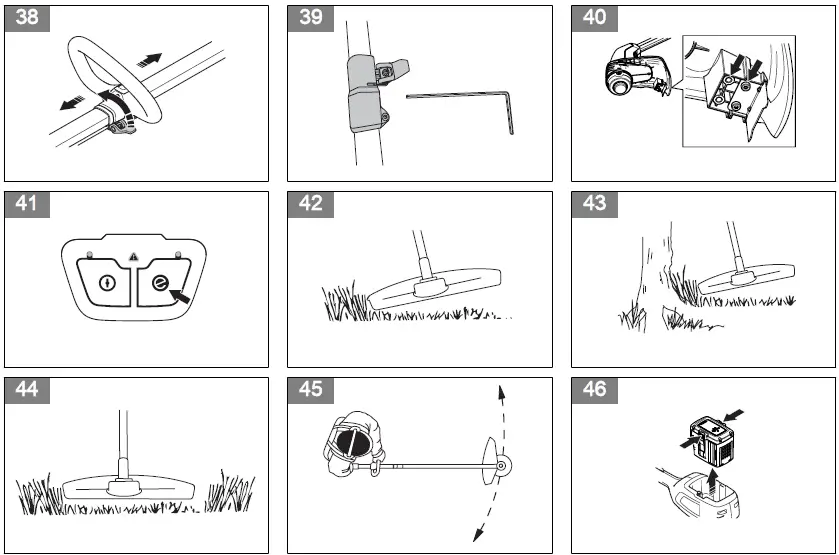 38

39

40

41

42

43

44

45

46