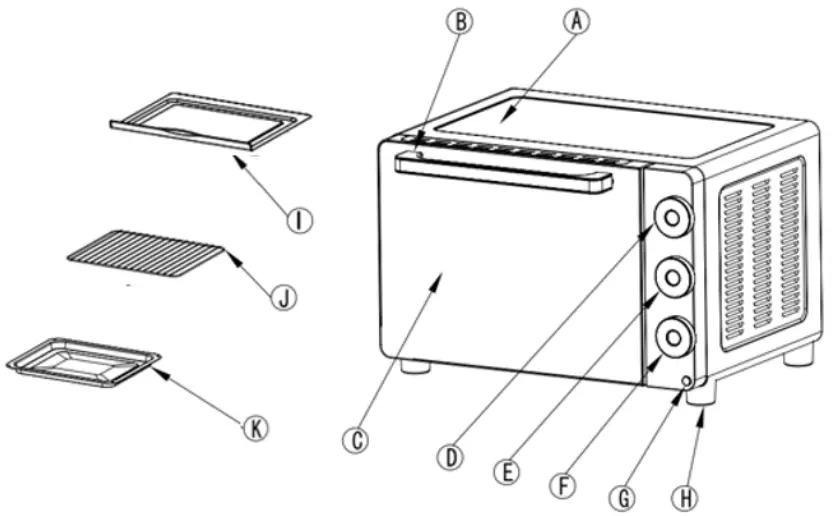 B
A
I
J
K
C
D
E
F
G
H