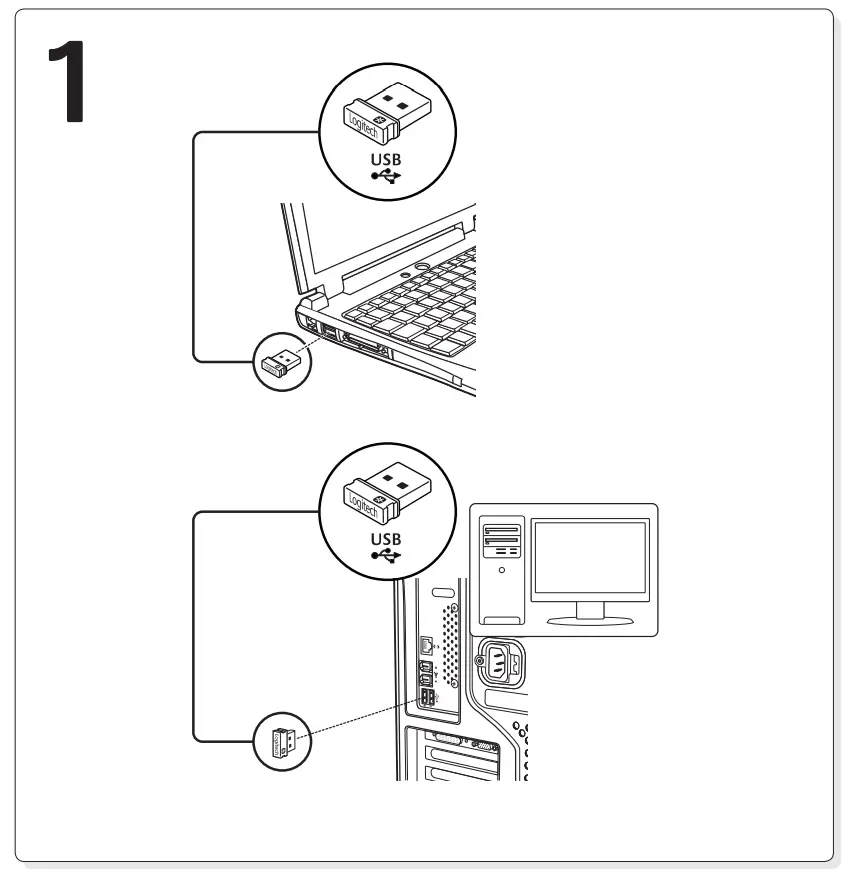 1

Logitech
USB

Logitech
USB