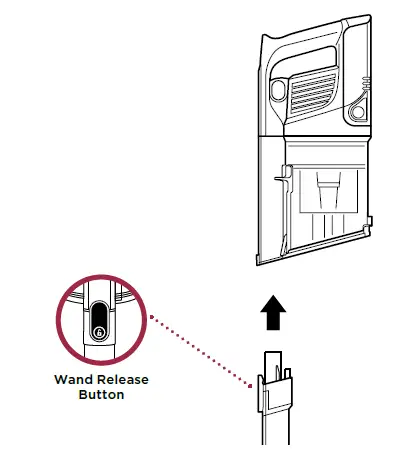 Wand Release Button