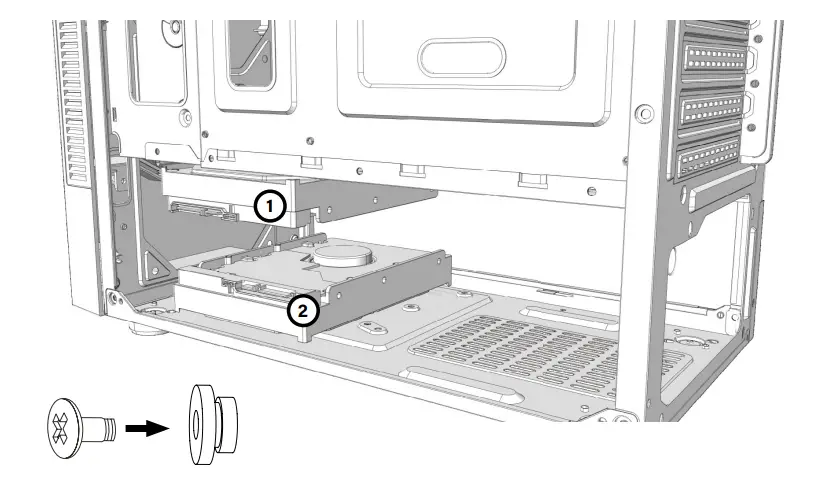 1
2