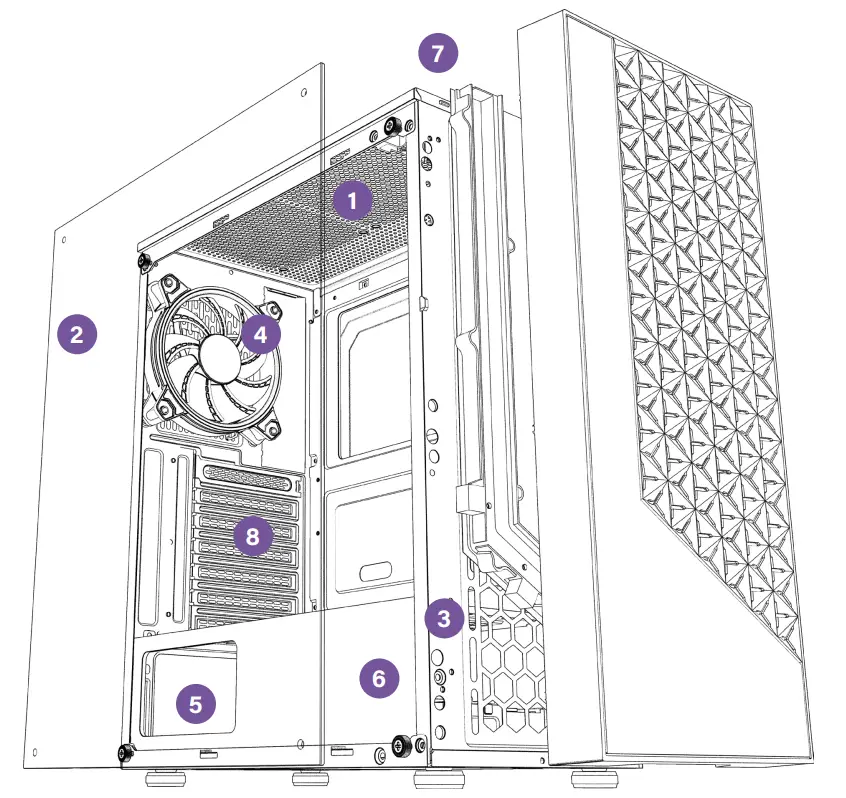 7
1
2
4
8
3
6
5