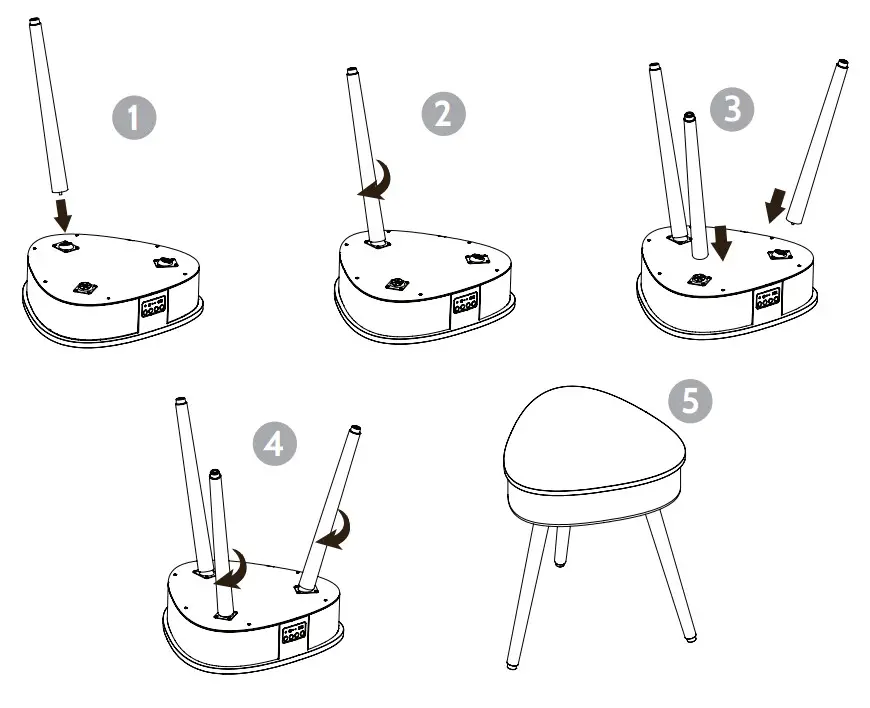 1

2

3

4

5