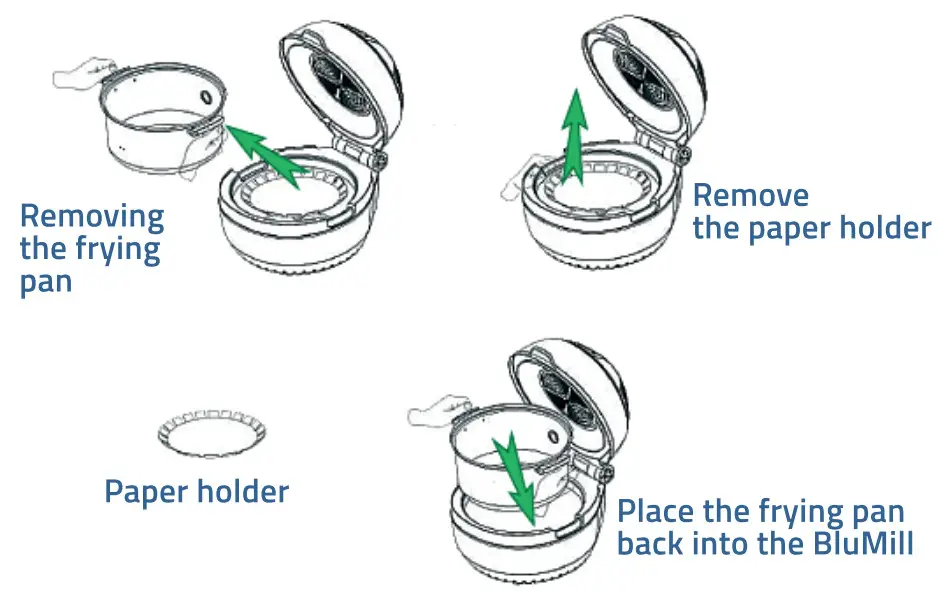 Removing the frying pan

Remove the paper holder

Paper holder

Place the frying pan back into the BluMill