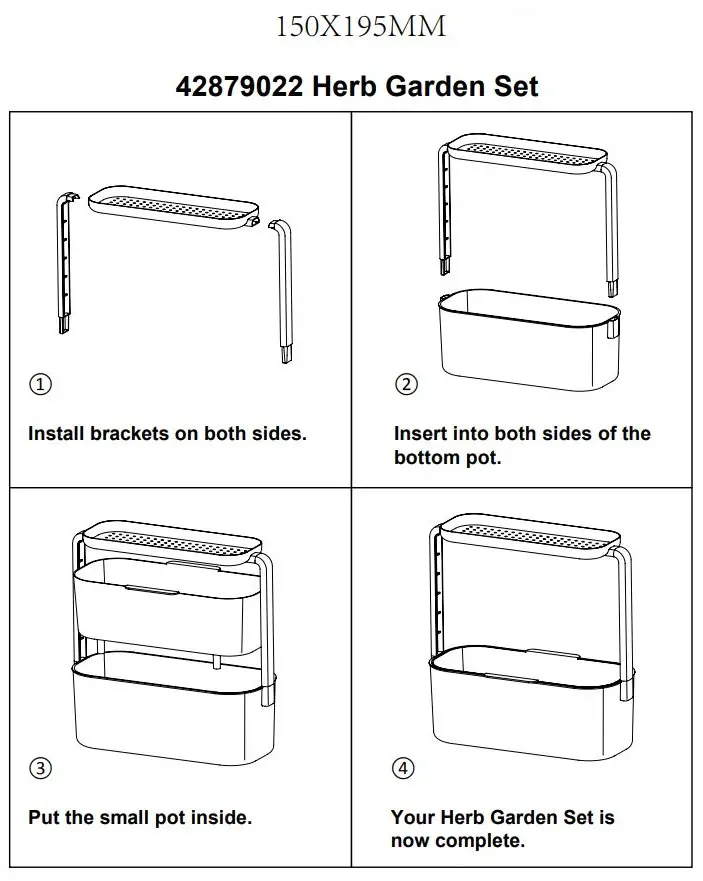 150X195MM

42879022 Herb Garden Set

①

Install brackets on both sides.

②

Insert into both sides of the bottom pot.

③

Put the small pot inside.

④

Your Herb Garden Set is now complete.