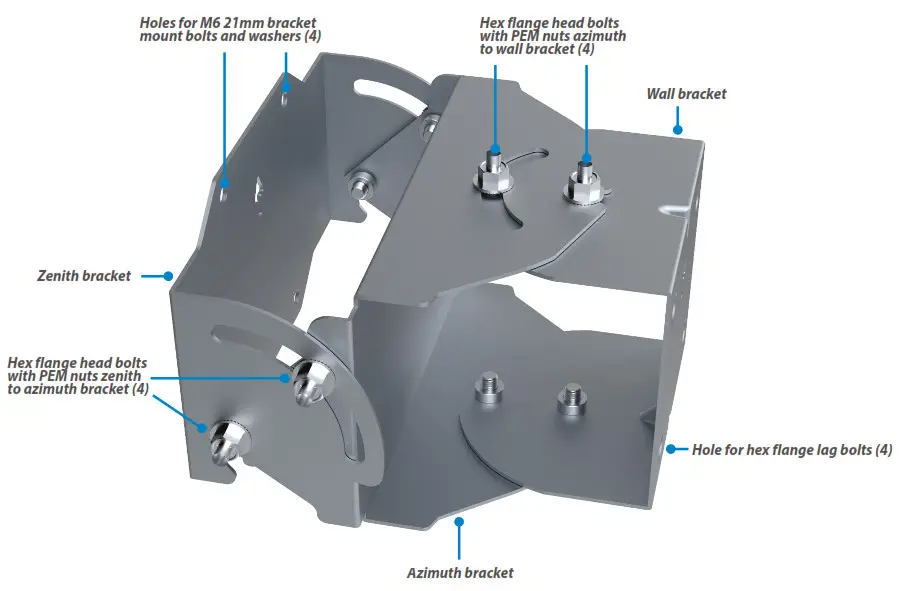 Holes for M6 21mm bracket mount bolts and washers (4)

Hex flange head bolts with PEM nuts azimuth to wall bracket (4)

Wall bracket

Zenith bracket

Hex flange head bolts with PEM nuts zenith to azimuth bracket (4)

Hole for hex flange lag bolts (4)

Azimuth bracket