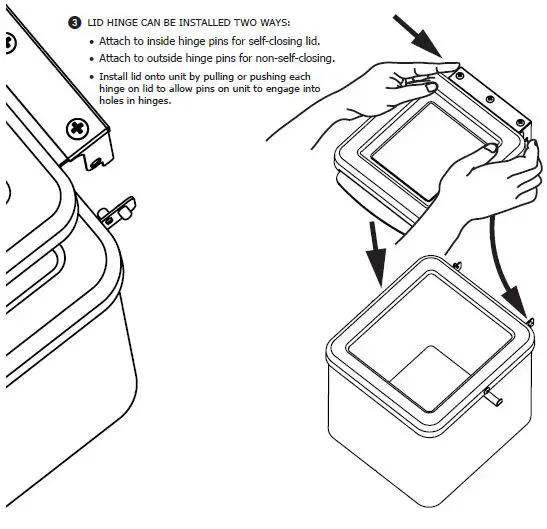 3 LID HINGE CAN BE INSTALLED TWO WAYS:

• Attach to inside hinge pins for self-closing lid.

• Attach to outside hinge pins for non-self-closing.

• Install lid onto unit by pulling or pushing each hinge on lid to allow pins on unit to engage into holes in hinges.