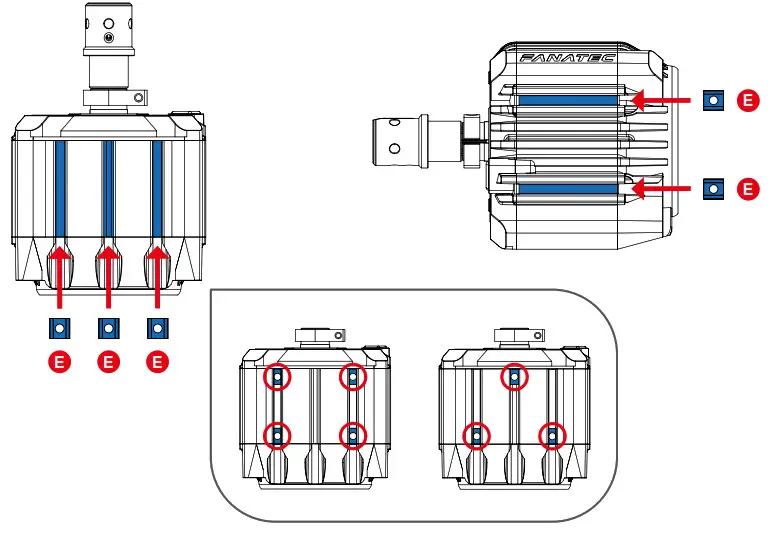 FANATEC

E

E

E

E

E