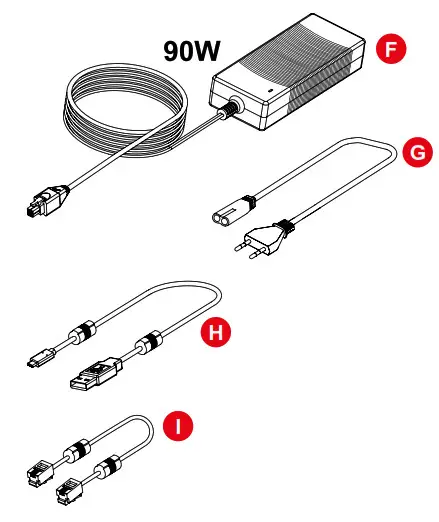 90W
F
G
H
I