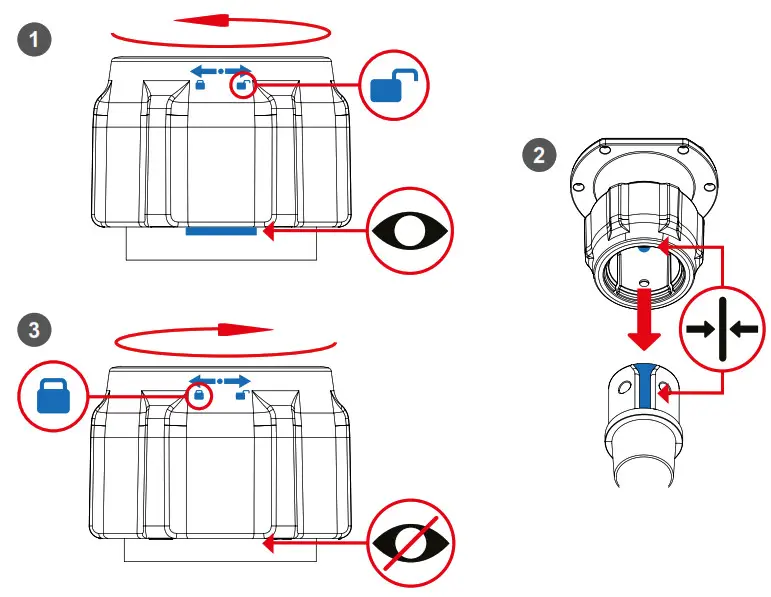 1

2

3